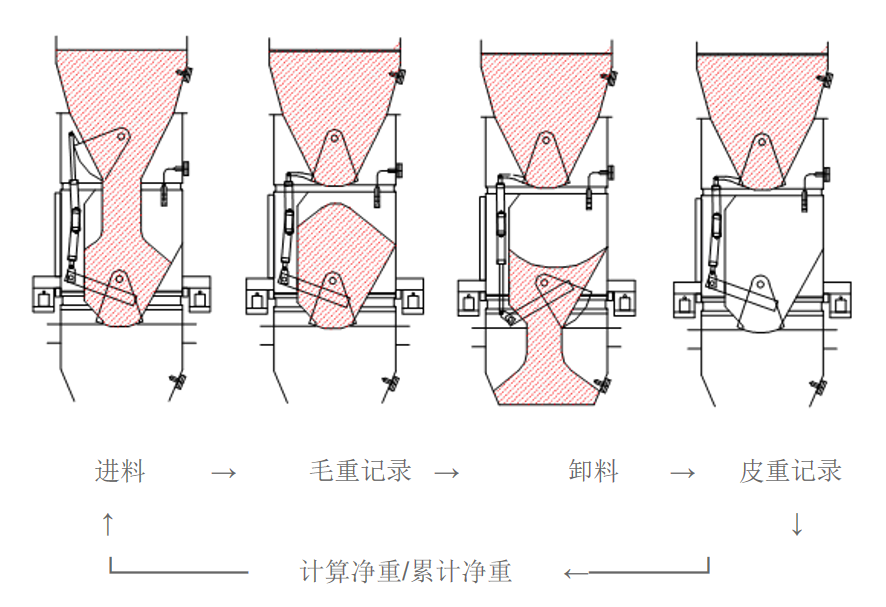 进料 → 毛重记录 → 卸料 → 皮重记录

↑ ↓

计算净重/累计净重 ←